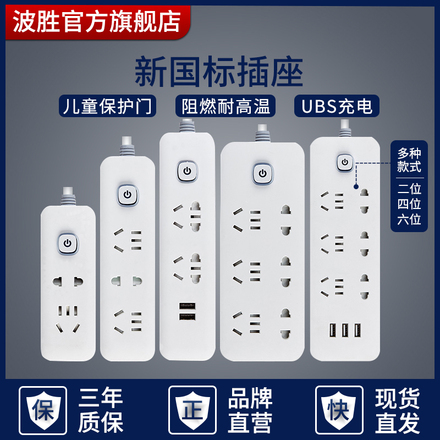 波胜官方旗舰店

新国标插座

儿童保护门
阻燃耐高温
UBS充电

多种款式

二位
四位
六位

保
三年质保

正
品牌直营

快
现货直发